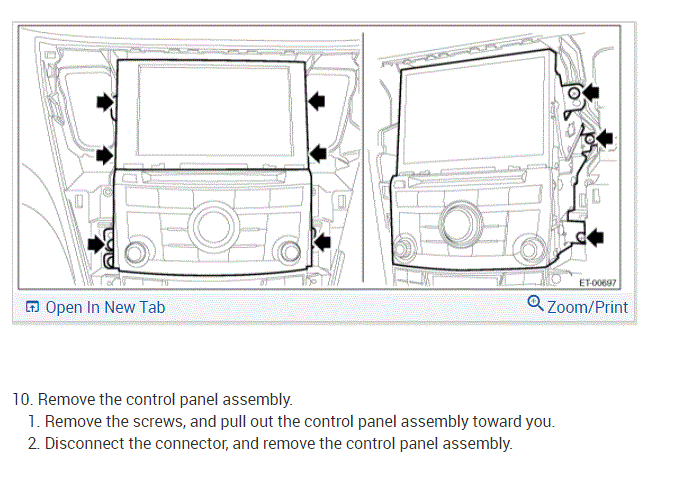 ET-00697

Open In New Tab

Zoom/Print

10. Remove the control panel assembly.

1. Remove the screws, and pull out the control panel assembly toward you.

2. Disconnect the connector, and remove the control panel assembly.