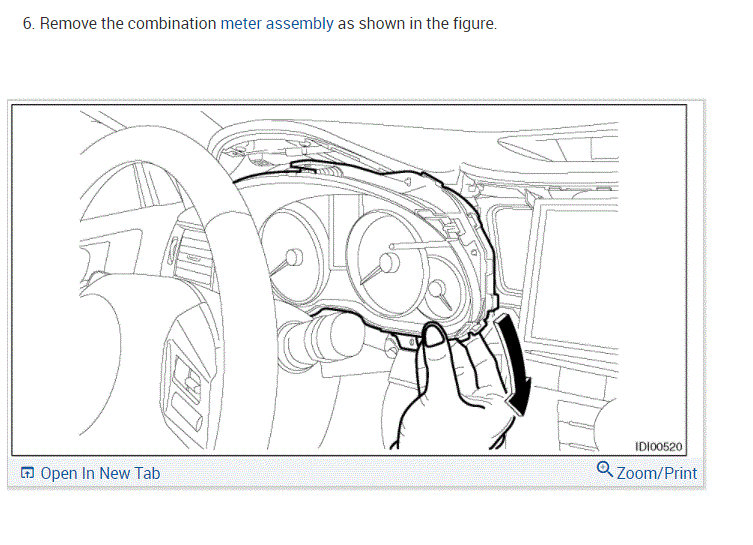 6. Remove the combination meter assembly as shown in the figure.

IDI00520

Open In New Tab

Zoom/Print