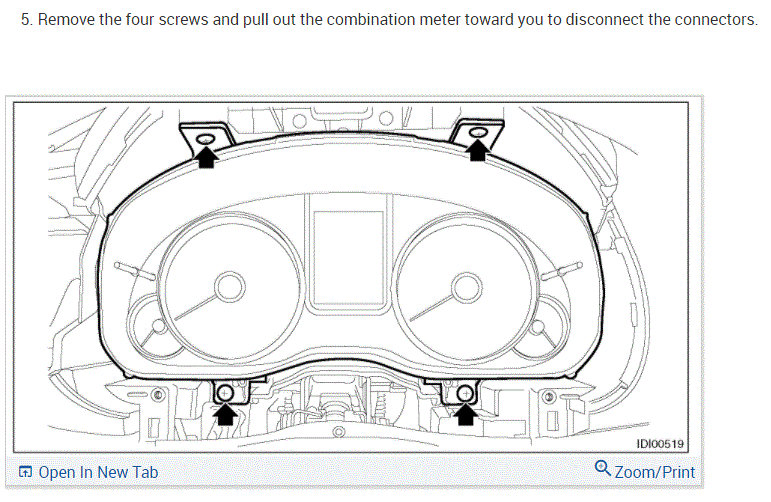 5. Remove the four screws and pull out the combination meter toward you to disconnect the connectors.

IDI00519

Open In New Tab

Zoom/Print