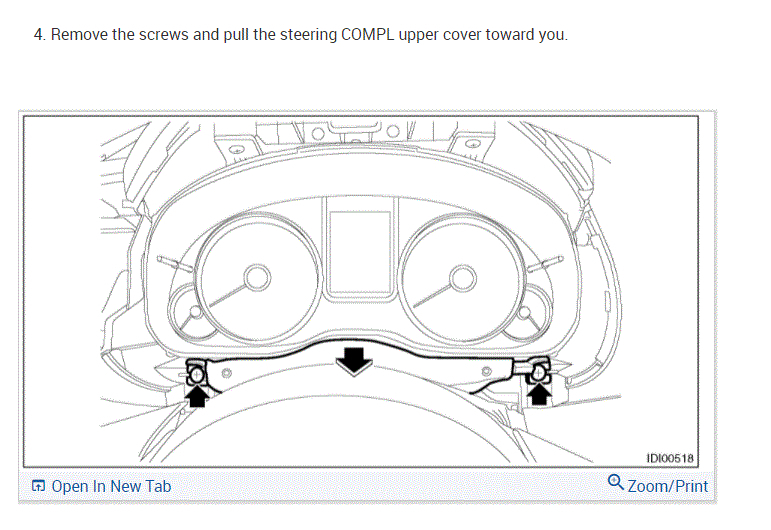 4. Remove the screws and pull the steering COMPL upper cover toward you.

IDI00518

Open In New Tab

Zoom/Print