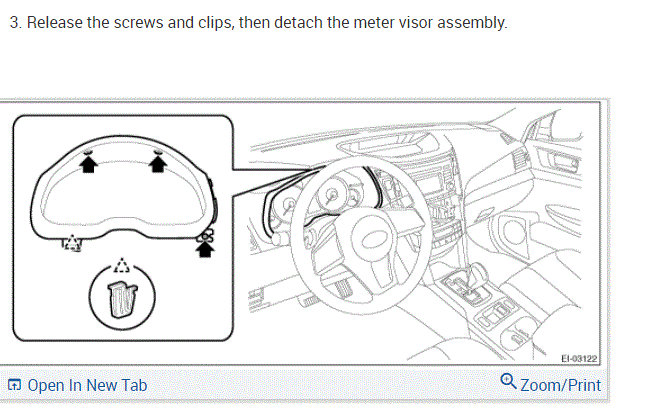 3. Release the screws and clips, then detach the meter visor assembly.

EI-03122

Open In New Tab

Zoom/Print