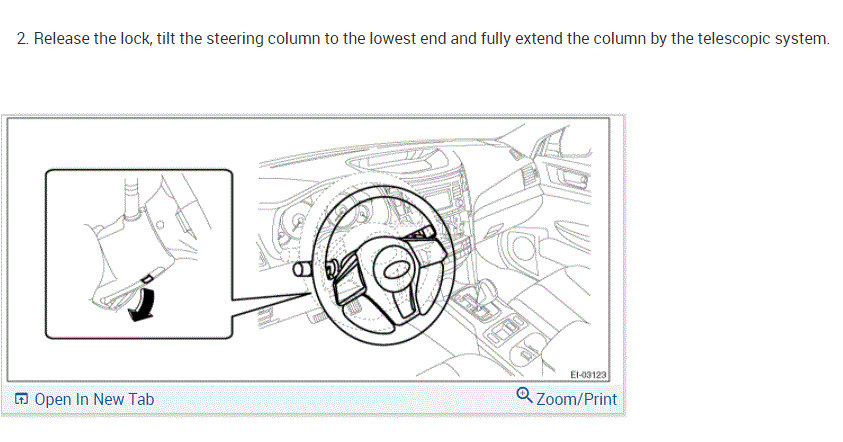 2. Release the lock, tilt the steering column to the lowest end and fully extend the column by the telescopic system.

EI-03123

Open In New Tab

Zoom/Print