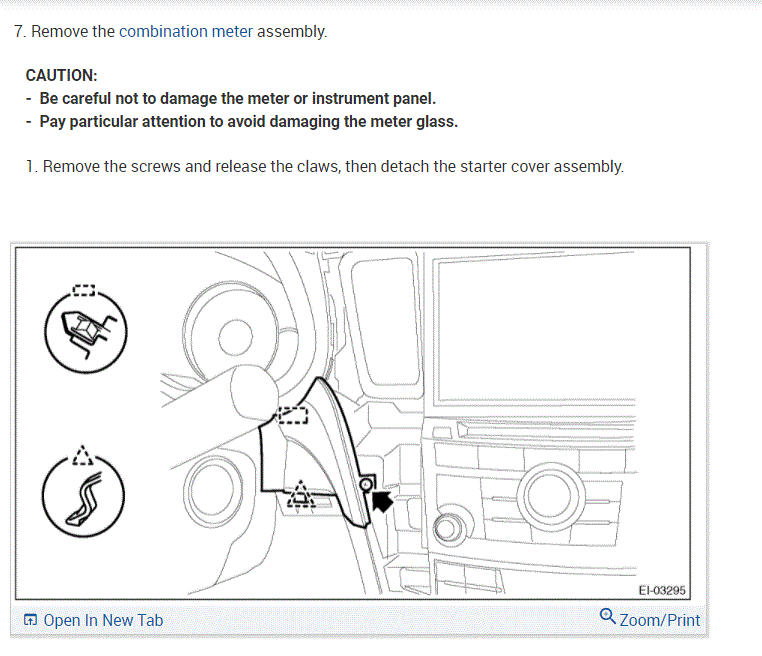 7. Remove the combination meter assembly.

CAUTION:
- Be careful not to damage the meter or instrument panel.
- Pay particular attention to avoid damaging the meter glass.

1. Remove the screws and release the claws, then detach the starter cover assembly.

EI-03295

Open In New Tab

Zoom/Print