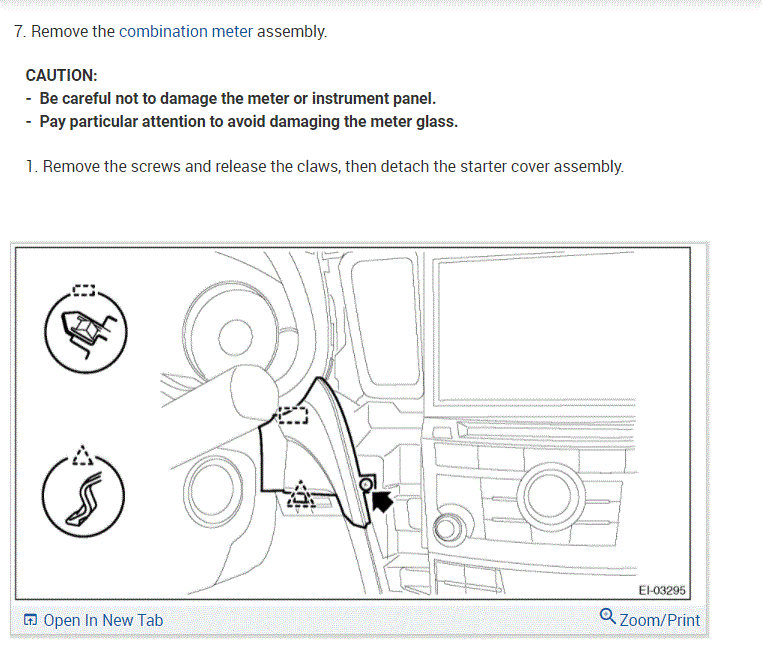 7. Remove the combination meter assembly.

CAUTION:
- Be careful not to damage the meter or instrument panel.
- Pay particular attention to avoid damaging the meter glass.

1. Remove the screws and release the claws, then detach the starter cover assembly.

EI-03295

Open In New Tab

Zoom/Print