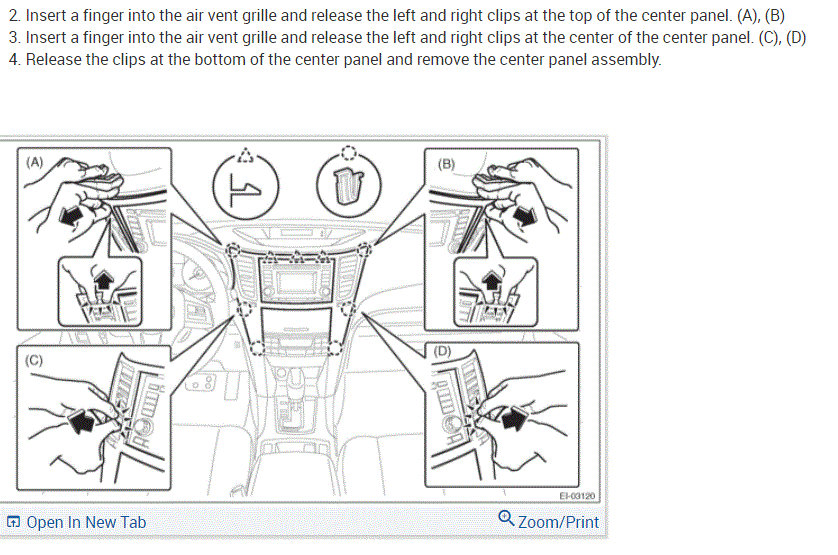 2. Insert a finger into the air vent grille and release the left and right clips at the top of the center panel. (A), (B)
3. Insert a finger into the air vent grille and release the left and right clips at the center of the center panel. (C), (D)
4. Release the clips at the bottom of the center panel and remove the center panel assembly.

(A)
(B)
(C)
(D)
EI-03120

Open In New Tab
Zoom/Print