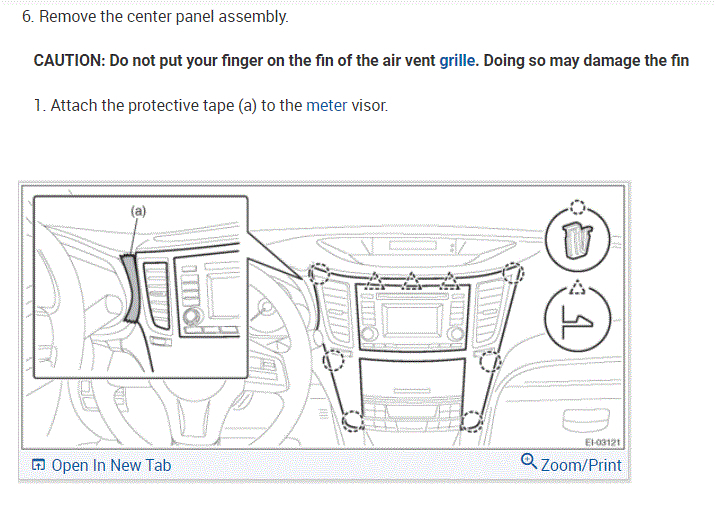 6. Remove the center panel assembly.

CAUTION: Do not put your finger on the fin of the air vent grille. Doing so may damage the fin

1. Attach the protective tape (a) to the meter visor.

(a)

EI-03121

Open In New Tab

Zoom/Print