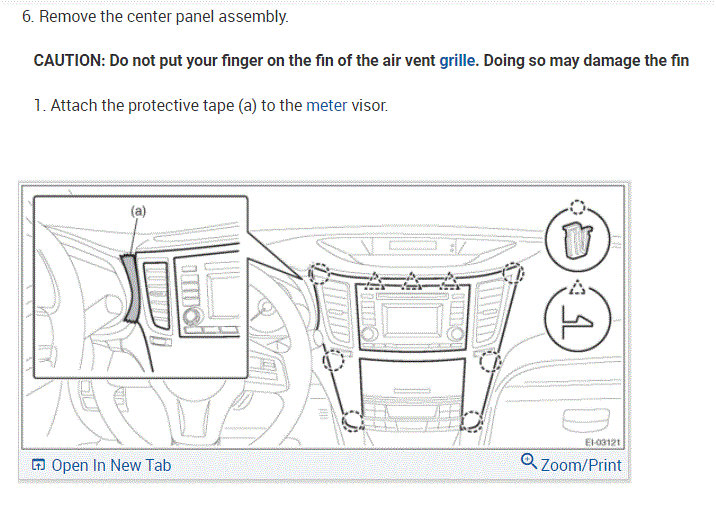 6. Remove the center panel assembly.

CAUTION: Do not put your finger on the fin of the air vent grille. Doing so may damage the fin

1. Attach the protective tape (a) to the meter visor.

(a)

EI-03121

Open In New Tab

Zoom/Print