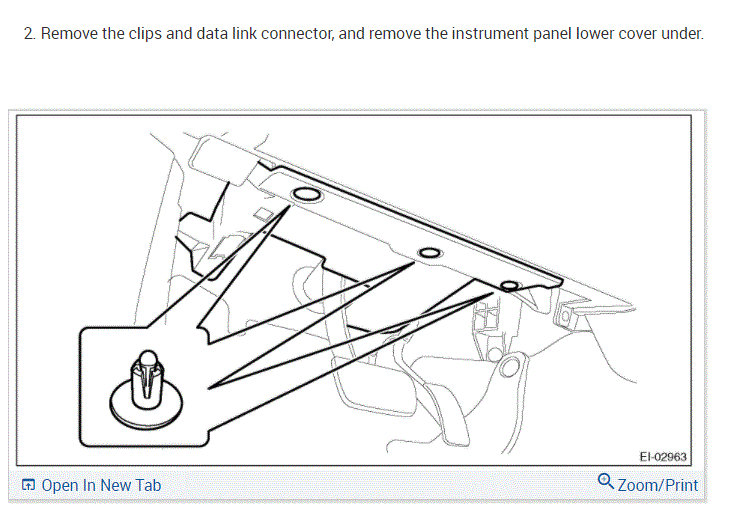 2. Remove the clips and data link connector, and remove the instrument panel lower cover under.

EI-02963

Open In New Tab

Zoom/Print