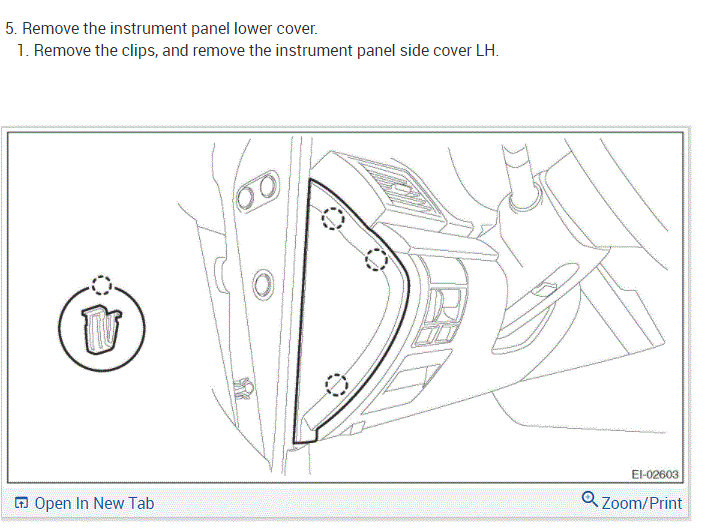 5. Remove the instrument panel lower cover.
1. Remove the clips, and remove the instrument panel side cover LH.

EI-02603

Open In New Tab

Zoom/Print