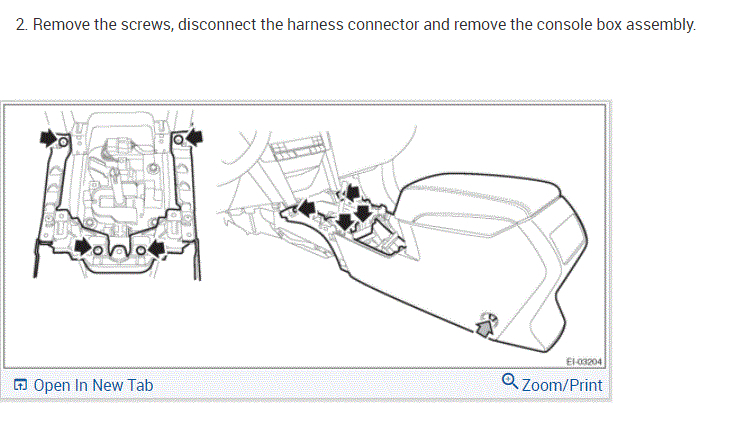 2. Remove the screws, disconnect the harness connector and remove the console box assembly.

EI-03204

Open In New Tab

Zoom/Print