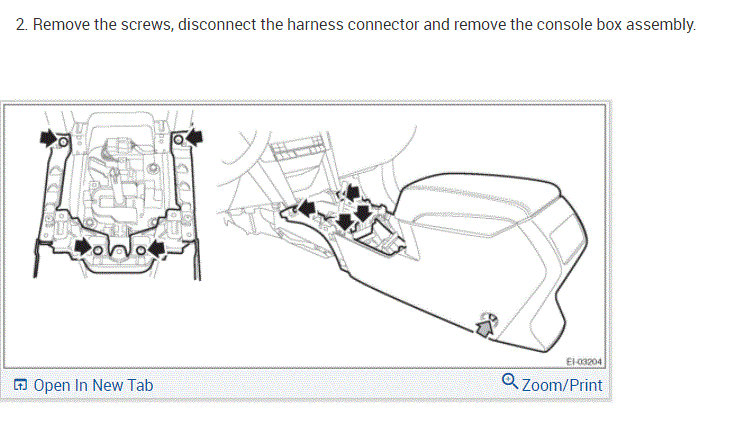 2. Remove the screws, disconnect the harness connector and remove the console box assembly.

EI-03204

Open In New Tab

Zoom/Print