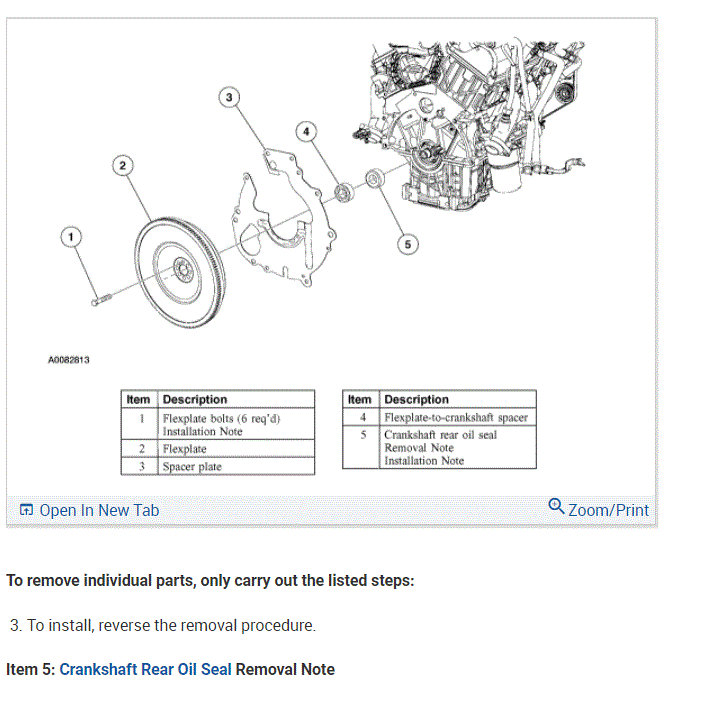 3

4

2

1

5

A0082813

| Item | Description |
|---|---|
| 1 | Flexplate bolts (6 req'd) Installation Note |
| 2 | Flexplate |
| 3 | Spacer plate |

| Item | Description |
|---|---|
| 4 | Flexplate-to-crankshaft spacer |
| 5 | Crankshaft rear oil seal Removal Note Installation Note |

Open In New Tab

Zoom/Print

To remove individual parts, only carry out the listed steps:

3. To install, reverse the removal procedure.

Item 5: Crankshaft Rear Oil Seal Removal Note