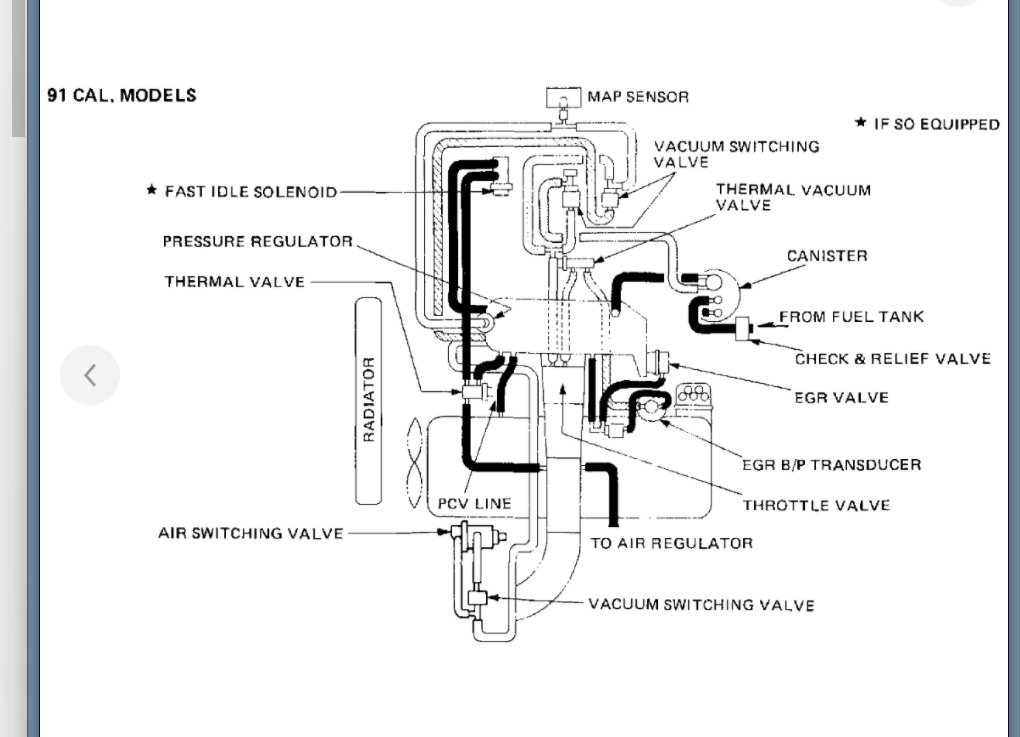 91 CAL. MODELS

MAP SENSOR

★ IF SO EQUIPPED

VACUUM SWITCHING VALVE

★ FAST IDLE SOLENOID

THERMAL VACUUM VALVE

PRESSURE REGULATOR

CANISTER

THERMAL VALVE

FROM FUEL TANK

CHECK & RELIEF VALVE

RADIATOR

EGR VALVE

EGR B/P TRANSDUCER

PCV LINE

THROTTLE VALVE

AIR SWITCHING VALVE

TO AIR REGULATOR

VACUUM SWITCHING VALVE