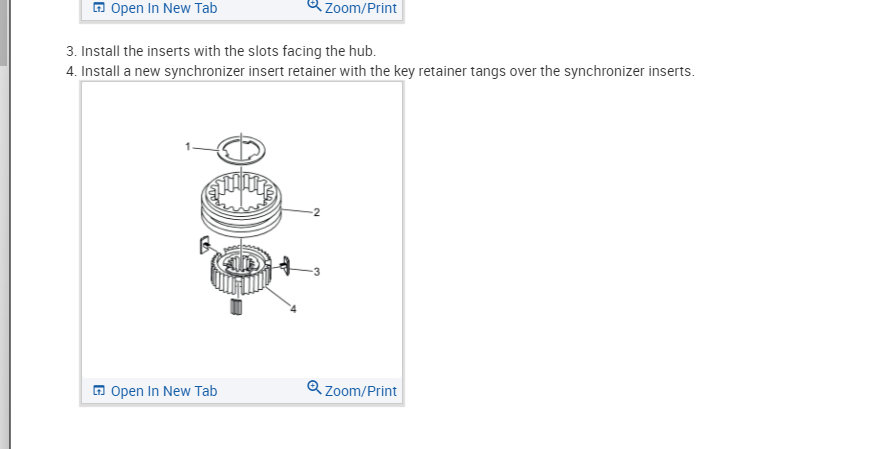 Open In New Tab Zoom/Print

3. Install the inserts with the slots facing the hub.
4. Install a new synchronizer insert retainer with the key retainer tangs over the synchronizer inserts.

1
2
3
4

Open In New Tab Zoom/Print