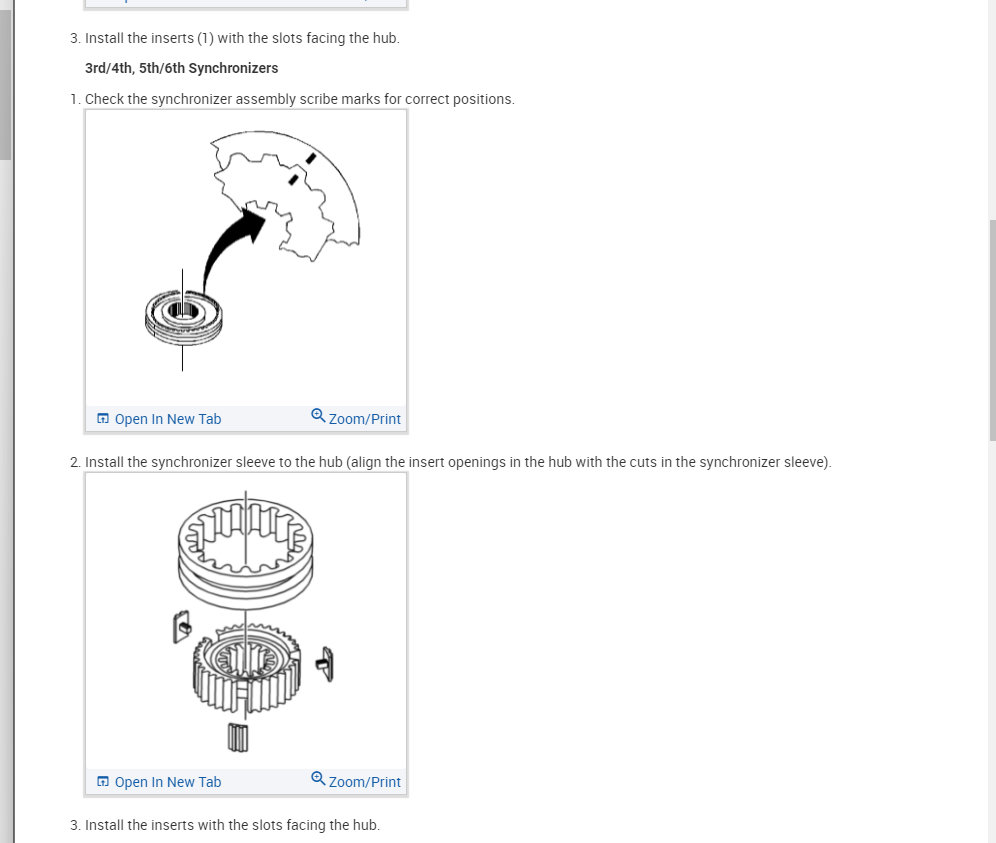 3. Install the inserts (1) with the slots facing the hub.

3rd/4th, 5th/6th Synchronizers

1. Check the synchronizer assembly scribe marks for correct positions.

Open In New Tab Zoom/Print

2. Install the synchronizer sleeve to the hub (align the insert openings in the hub with the cuts in the synchronizer sleeve).

Open In New Tab Zoom/Print

3. Install the inserts with the slots facing the hub.