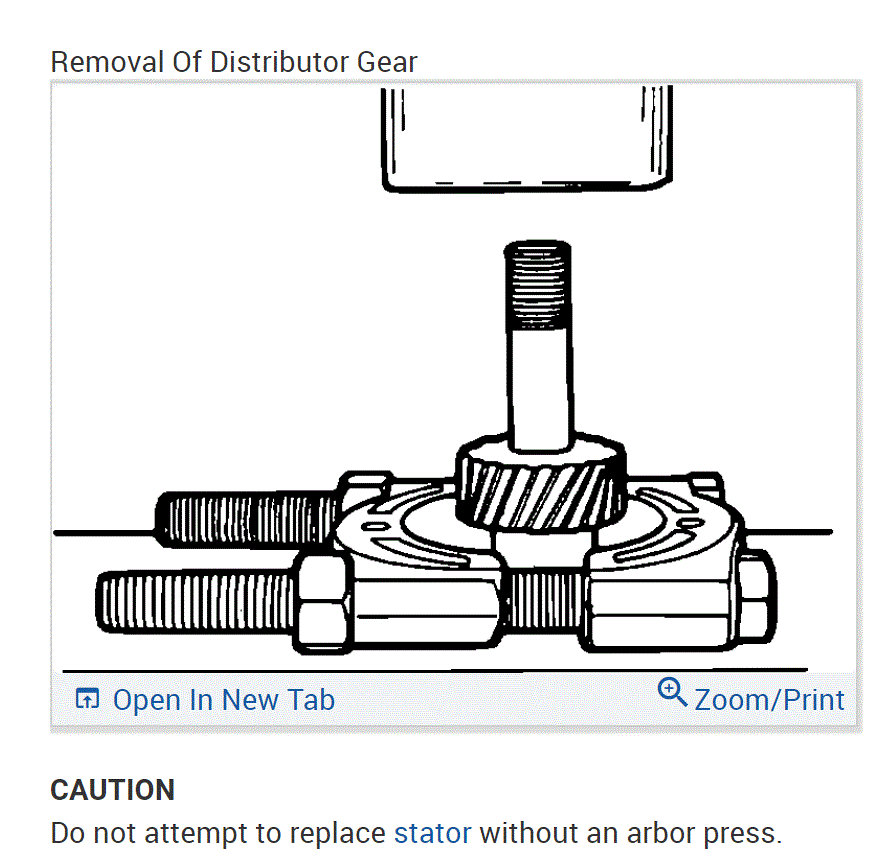 Removal Of Distributor Gear

Open In New Tab

Zoom/Print

CAUTION

Do not attempt to replace stator without an arbor press.