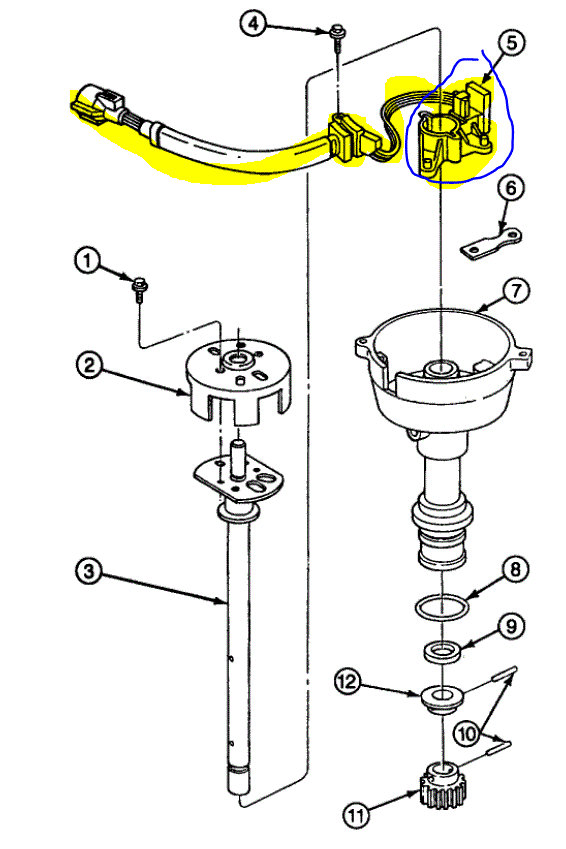 4
5
6
1
7
2
3
8
9
12
10
11