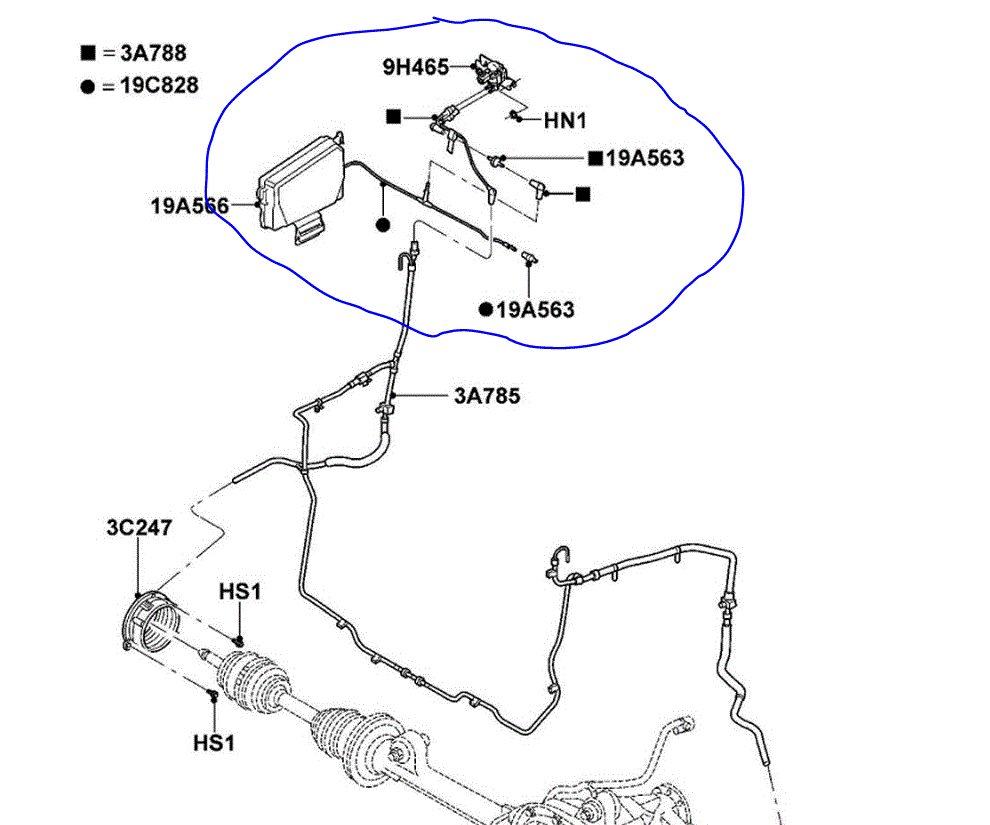 ■ = 3A788
● = 19C828

9H465
■
HN1
■19A563
■
19A566
●
●19A563
3A785
3C247
HS1
HS1