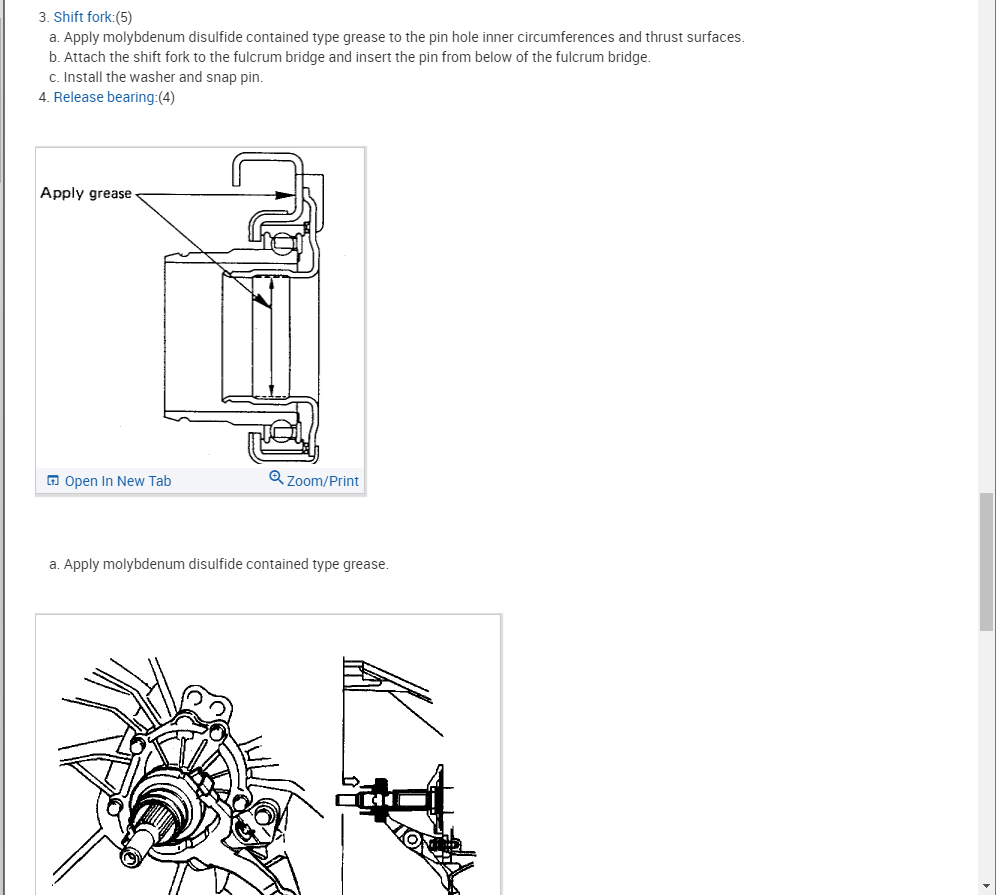 3. Shift fork:(5)
a. Apply molybdenum disulfide contained type grease to the pin hole inner circumferences and thrust surfaces.
b. Attach the shift fork to the fulcrum bridge and insert the pin from below of the fulcrum bridge.
c. Install the washer and snap pin.
4. Release bearing:(4)

Apply grease

Open In New Tab Zoom/Print

a. Apply molybdenum disulfide contained type grease.