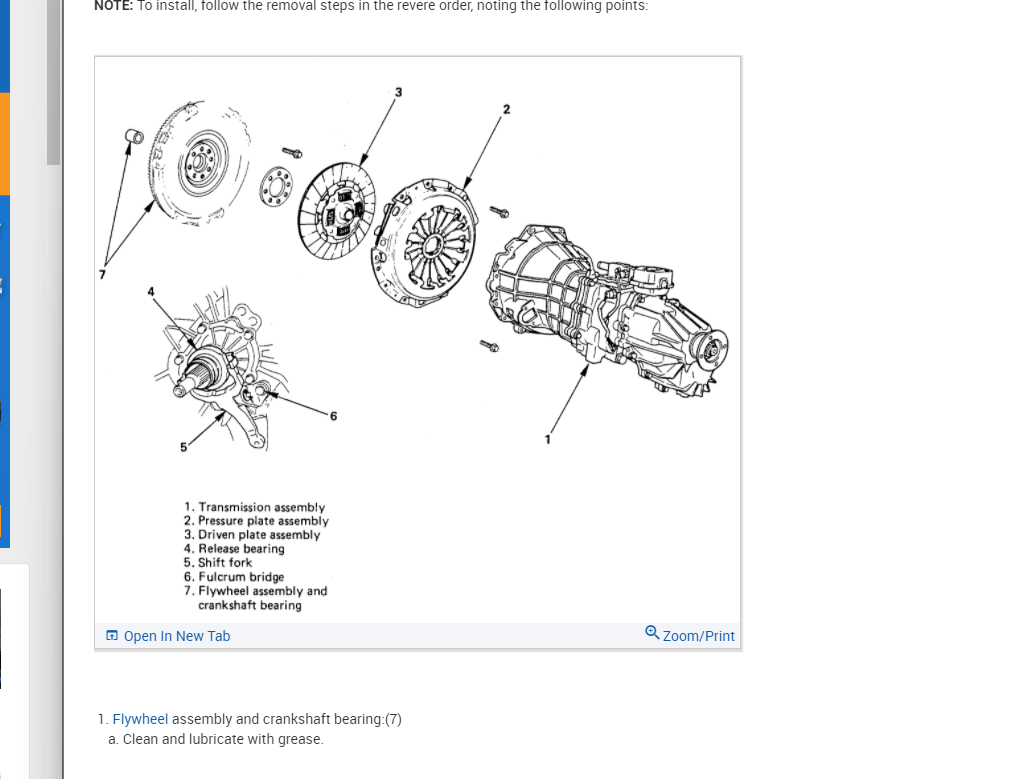 NOTE: To install, follow the removal steps in the revere order, noting the following points:

3
2
7
4
6
5
1

1. Transmission assembly
2. Pressure plate assembly
3. Driven plate assembly
4. Release bearing
5. Shift fork
6. Fulcrum bridge
7. Flywheel assembly and crankshaft bearing

Open In New Tab
Zoom/Print

1. Flywheel assembly and crankshaft bearing:(7)
a. Clean and lubricate with grease.