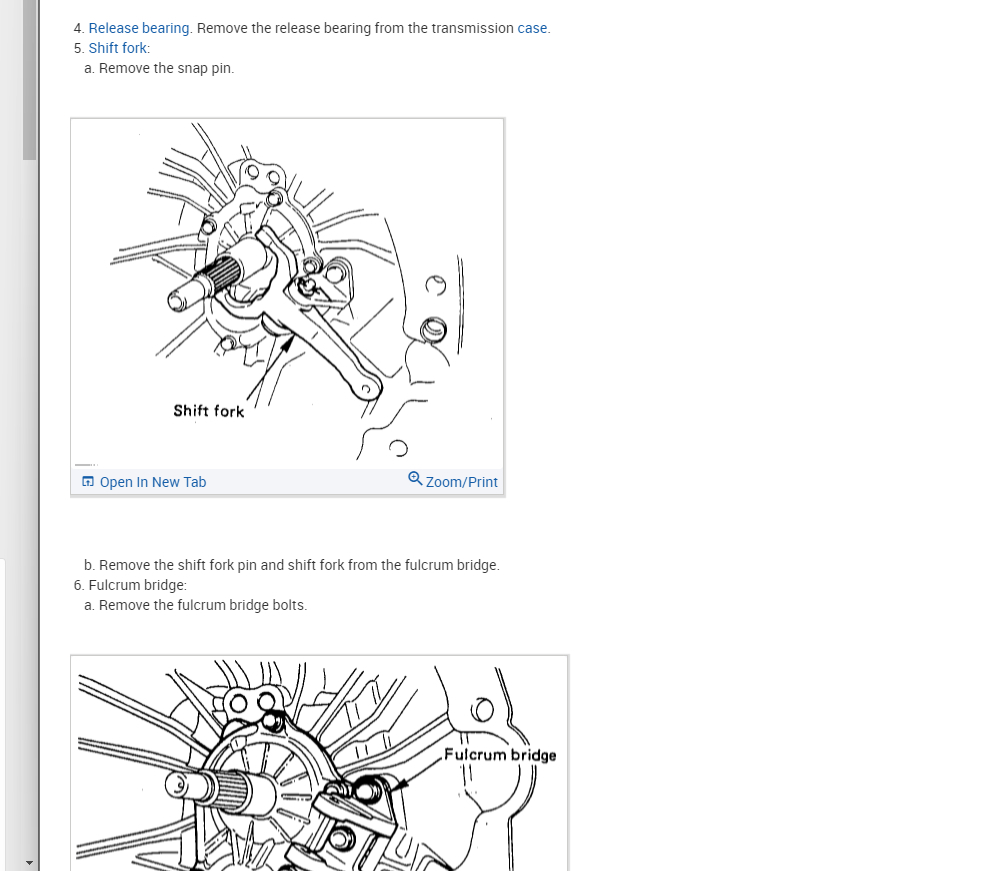 4. Release bearing. Remove the release bearing from the transmission case.
5. Shift fork:
a. Remove the snap pin.

Shift fork

Open In New Tab
Zoom/Print

b. Remove the shift fork pin and shift fork from the fulcrum bridge.
6. Fulcrum bridge:
a. Remove the fulcrum bridge bolts.

Fulcrum bridge