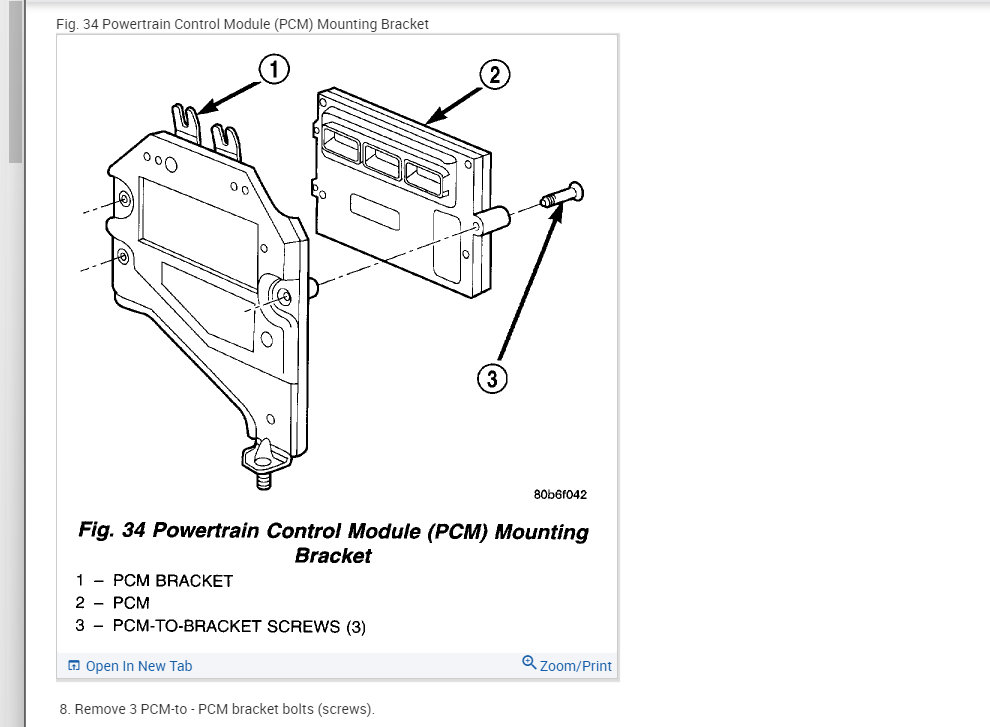 Fig. 34 Powertrain Control Module (PCM) Mounting Bracket

1

2

3

80b6f042

Fig. 34 Powertrain Control Module (PCM) Mounting Bracket

1 – PCM BRACKET
2 – PCM
3 – PCM-TO-BRACKET SCREWS (3)

Open In New Tab

Zoom/Print

8. Remove 3 PCM-to - PCM bracket bolts (screws).