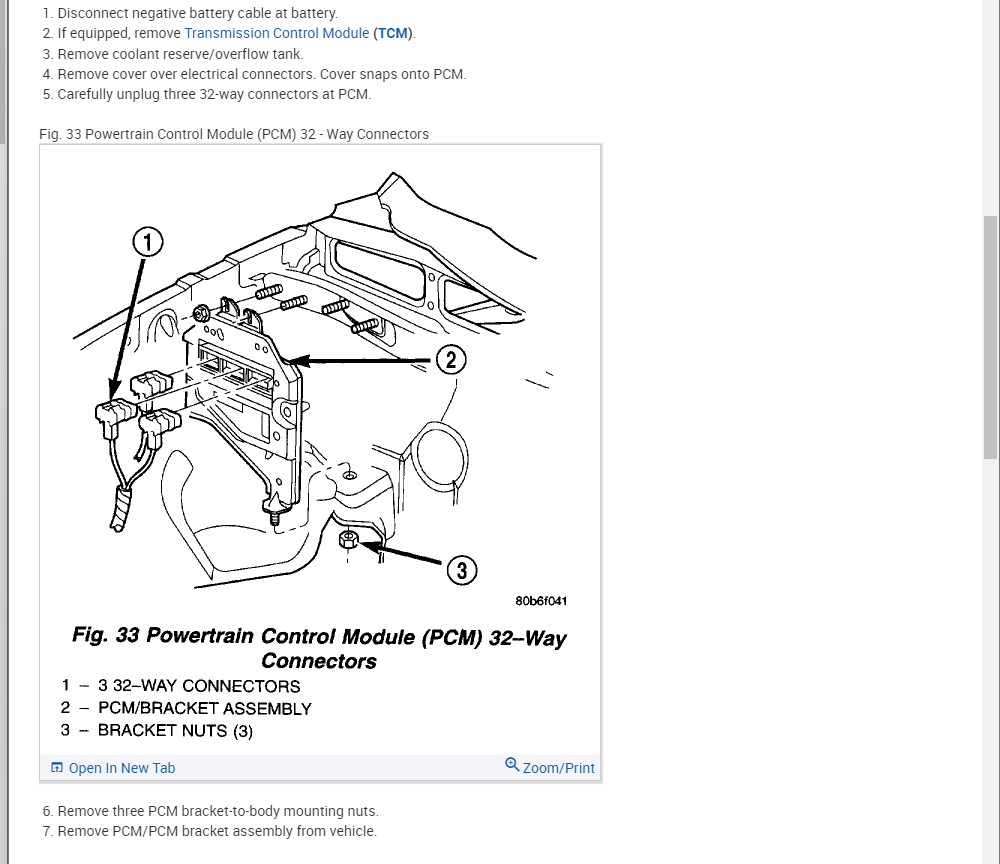 1. Disconnect negative battery cable at battery.
2. If equipped, remove Transmission Control Module (TCM).
3. Remove coolant reserve/overflow tank.
4. Remove cover over electrical connectors. Cover snaps onto PCM.
5. Carefully unplug three 32-way connectors at PCM.

Fig. 33 Powertrain Control Module (PCM) 32 - Way Connectors

1

2

3

80b6f041

Fig. 33 Powertrain Control Module (PCM) 32–Way Connectors

1 – 3 32–WAY CONNECTORS
2 – PCM/BRACKET ASSEMBLY
3 – BRACKET NUTS (3)

Open In New Tab

Zoom/Print

6. Remove three PCM bracket-to-body mounting nuts.
7. Remove PCM/PCM bracket assembly from vehicle.