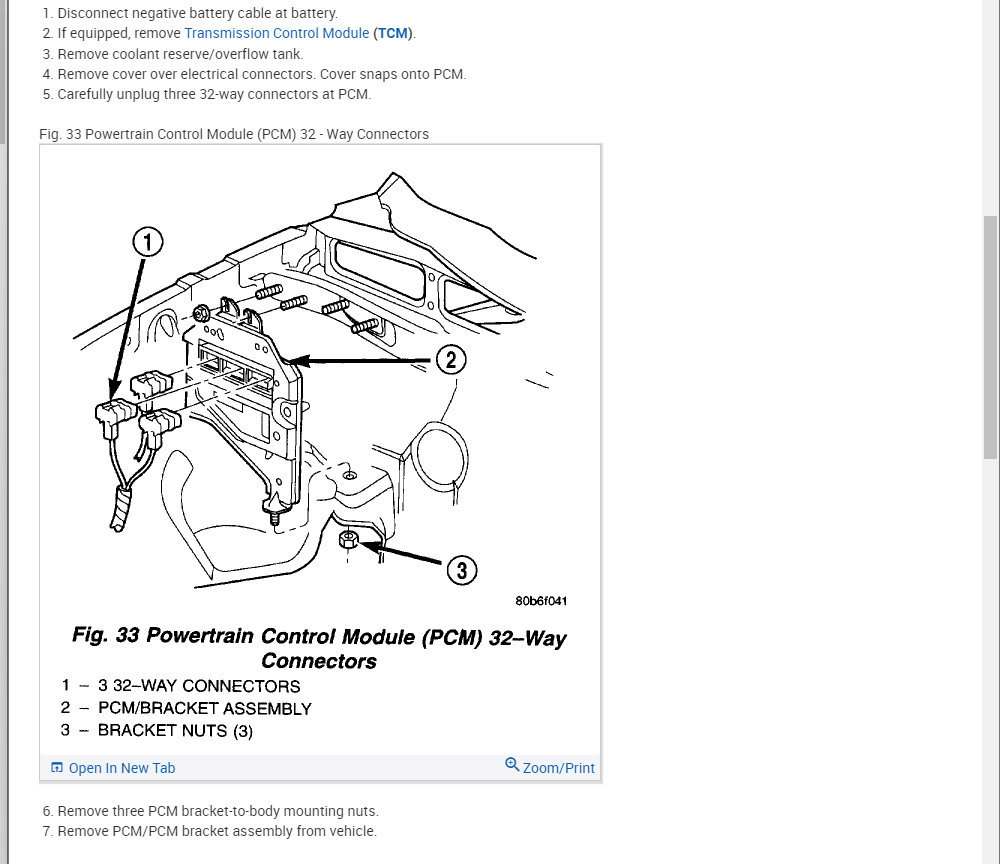 1. Disconnect negative battery cable at battery.
2. If equipped, remove Transmission Control Module (TCM).
3. Remove coolant reserve/overflow tank.
4. Remove cover over electrical connectors. Cover snaps onto PCM.
5. Carefully unplug three 32-way connectors at PCM.

Fig. 33 Powertrain Control Module (PCM) 32 - Way Connectors

1

2

3

80b6f041

Fig. 33 Powertrain Control Module (PCM) 32–Way Connectors

1 – 3 32–WAY CONNECTORS
2 – PCM/BRACKET ASSEMBLY
3 – BRACKET NUTS (3)

Open In New Tab

Zoom/Print

6. Remove three PCM bracket-to-body mounting nuts.
7. Remove PCM/PCM bracket assembly from vehicle.