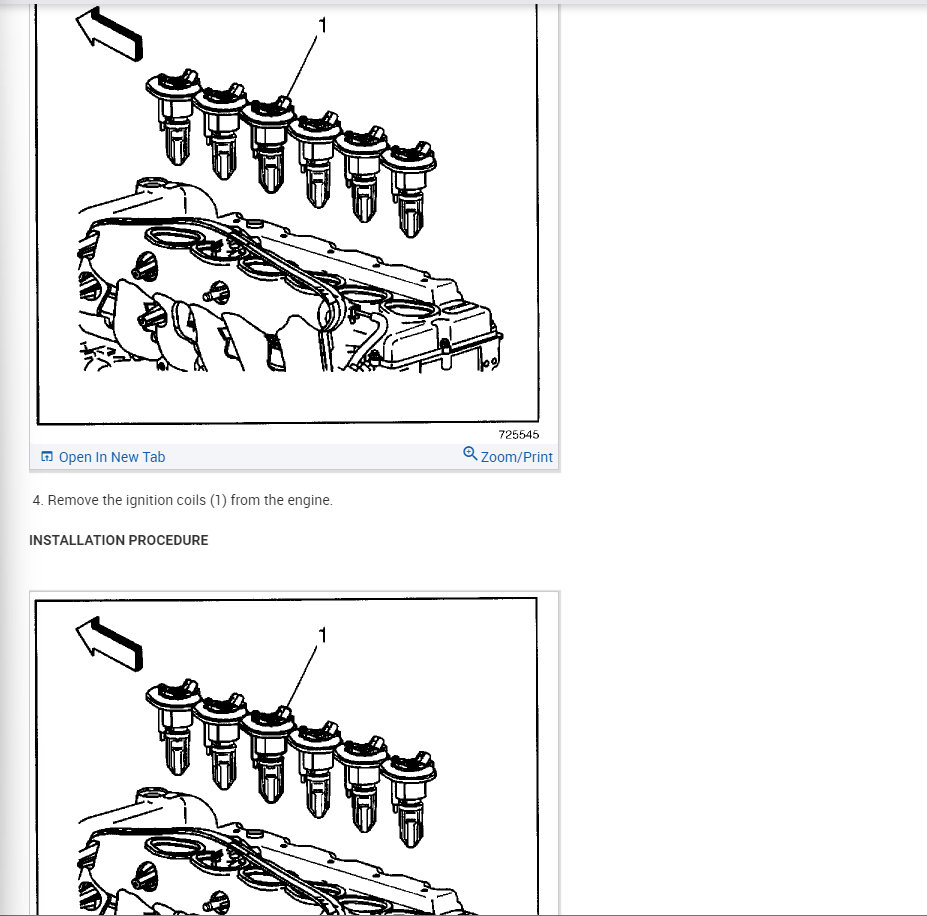 1

725545

Open In New Tab

Zoom/Print

4. Remove the ignition coils (1) from the engine.

INSTALLATION PROCEDURE

1