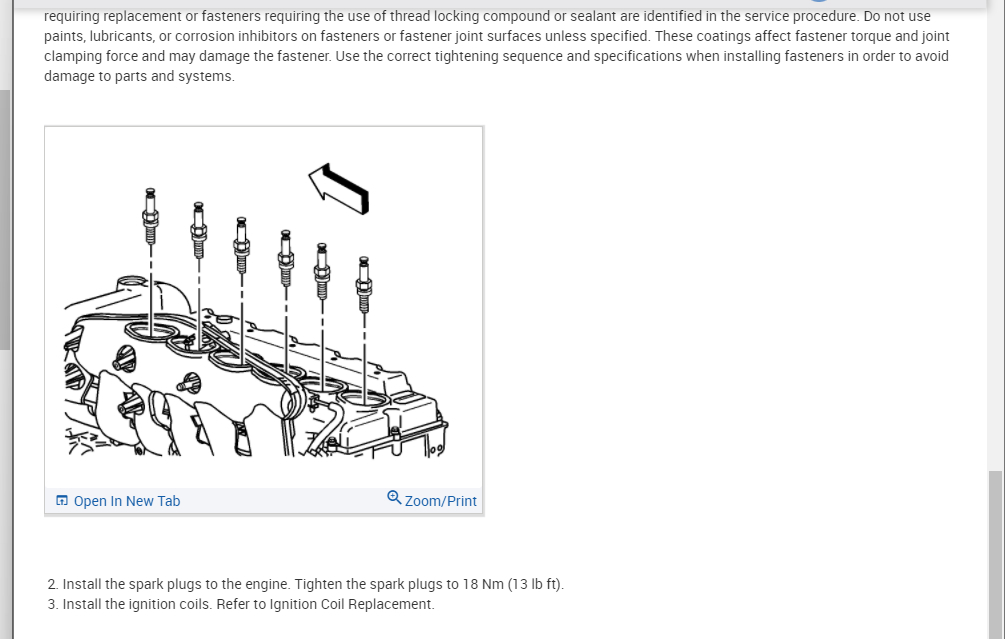 requiring replacement or fasteners requiring the use of thread locking compound or sealant are identified in the service procedure. Do not use paints, lubricants, or corrosion inhibitors on fasteners or fastener joint surfaces unless specified. These coatings affect fastener torque and joint clamping force and may damage the fastener. Use the correct tightening sequence and specifications when installing fasteners in order to avoid damage to parts and systems.

Open In New Tab

Zoom/Print

2. Install the spark plugs to the engine. Tighten the spark plugs to 18 Nm (13 lb ft).
3. Install the ignition coils. Refer to Ignition Coil Replacement.