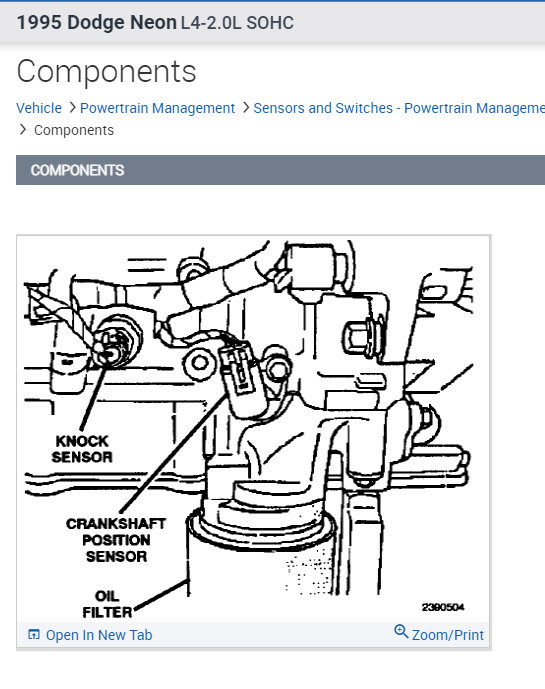 1995 Dodge Neon L4-2.0L SOHC

Components

Vehicle > Powertrain Management > Sensors and Switches - Powertrain Manageme
> Components

COMPONENTS

KNOCK SENSOR

CRANKSHAFT POSITION SENSOR

OIL FILTER

2390504

Open In New Tab

Zoom/Print