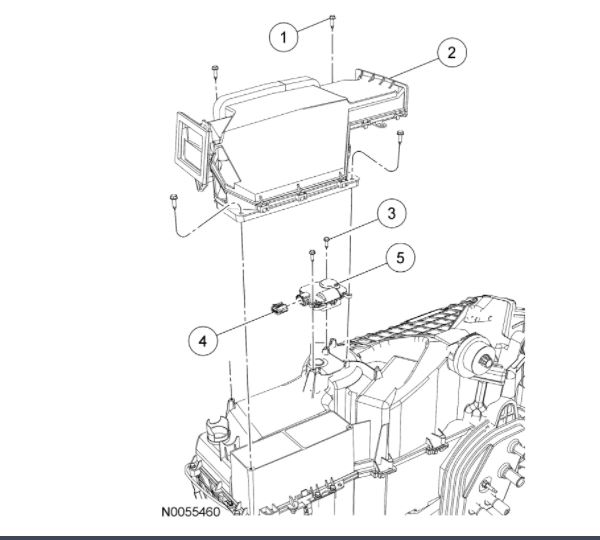 1
2
3
5
4
N0055460