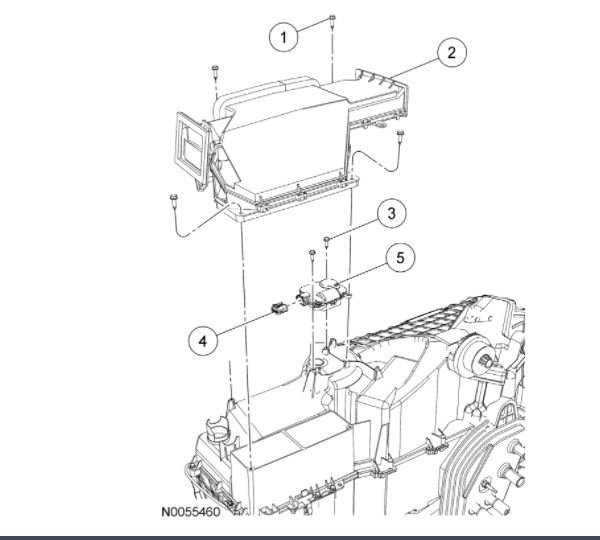 1
2
3
5
4
N0055460