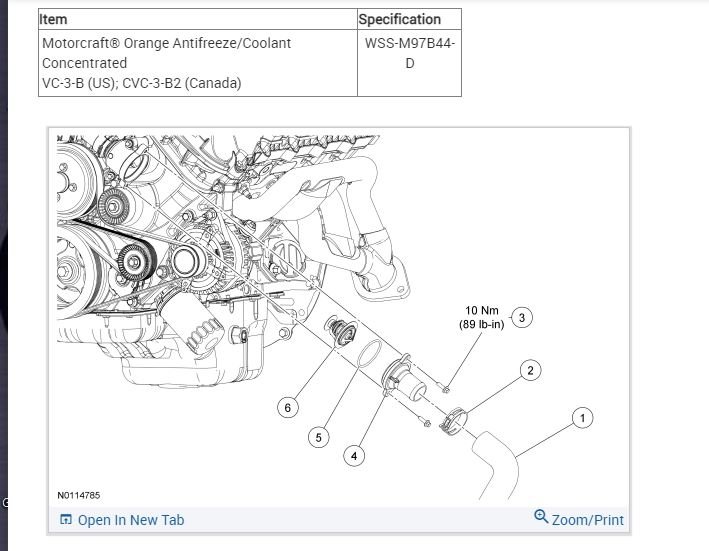 | Item | Specification |
|---|---|
| Motorcraft® Orange Antifreeze/Coolant Concentrated VC-3-B (US); CVC-3-B2 (Canada) | WSS-M97B44-D |

10 Nm (89 lb-in) 3

2

1

6

5

4

N0114785

Open In New Tab

Zoom/Print