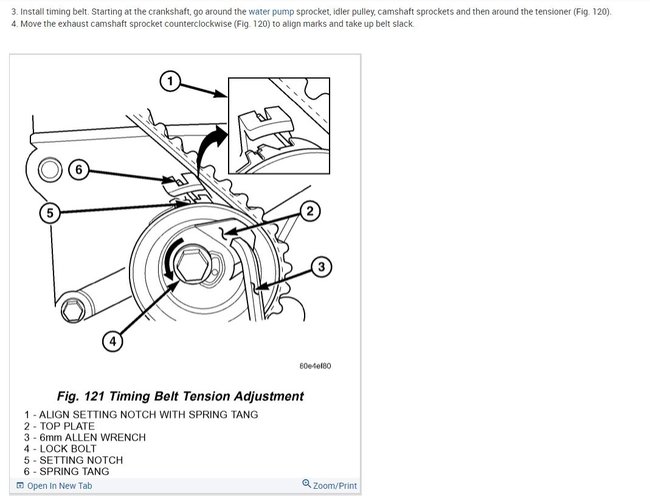 3. Install timing belt. Starting at the crankshaft, go around the water pump sprocket, idler pulley, camshaft sprockets and then around the tensioner (Fig. 120).
4. Move the exhaust camshaft sprocket counterclockwise (Fig. 120) to align marks and take up belt slack.

1

6

5

2

3

4

80e4ef80

Fig. 121 Timing Belt Tension Adjustment

1 - ALIGN SETTING NOTCH WITH SPRING TANG
2 - TOP PLATE
3 - 6mm ALLEN WRENCH
4 - LOCK BOLT
5 - SETTING NOTCH
6 - SPRING TANG

Open In New Tab

Zoom/Print