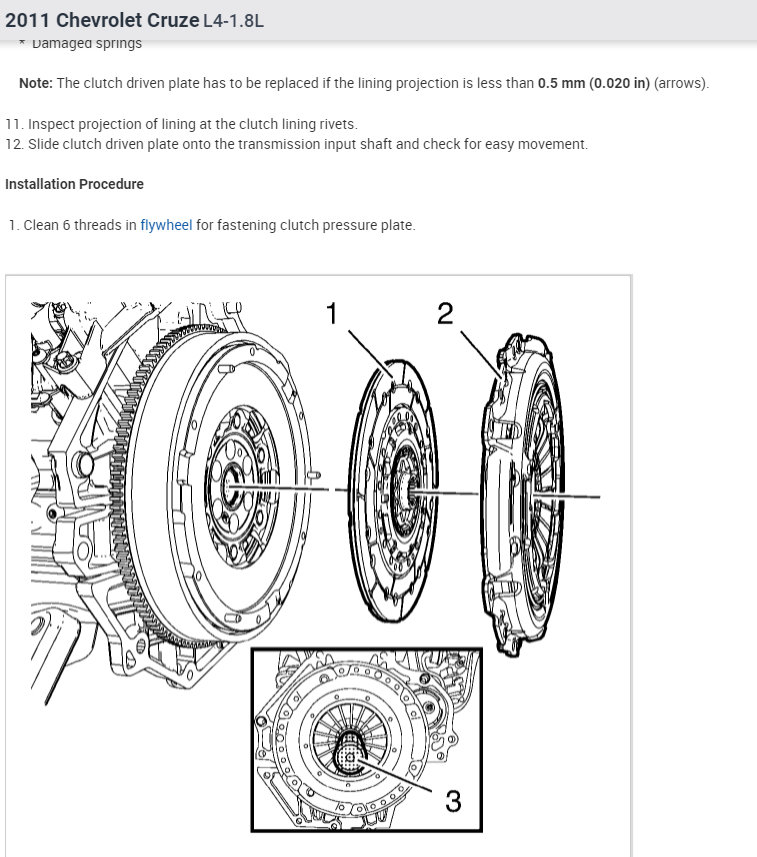 2011 Chevrolet Cruze L4-1.8L

* Damaged springs

Note: The clutch driven plate has to be replaced if the lining projection is less than 0.5 mm (0.020 in) (arrows).

11. Inspect projection of lining at the clutch lining rivets.
12. Slide clutch driven plate onto the transmission input shaft and check for easy movement.

Installation Procedure

1. Clean 6 threads in flywheel for fastening clutch pressure plate.

1
2
3