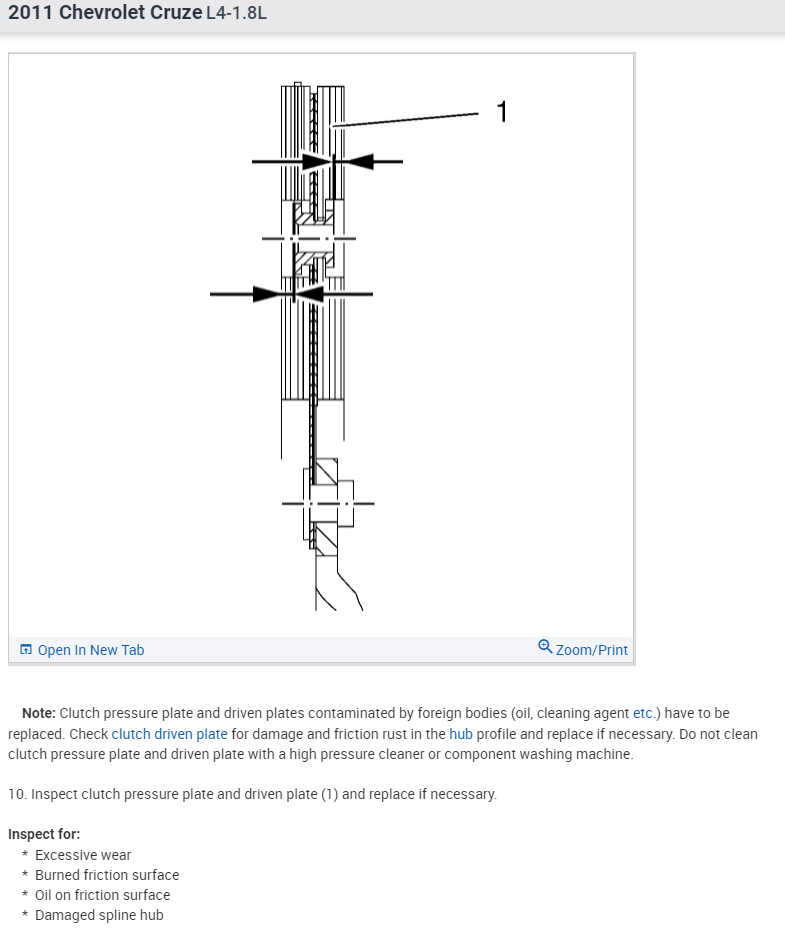 2011 Chevrolet Cruze L4-1.8L

1

Open In New Tab

Zoom/Print

Note: Clutch pressure plate and driven plates contaminated by foreign bodies (oil, cleaning agent etc.) have to be replaced. Check clutch driven plate for damage and friction rust in the hub profile and replace if necessary. Do not clean clutch pressure plate and driven plate with a high pressure cleaner or component washing machine.

10. Inspect clutch pressure plate and driven plate (1) and replace if necessary.

Inspect for:
* Excessive wear
* Burned friction surface
* Oil on friction surface
* Damaged spline hub