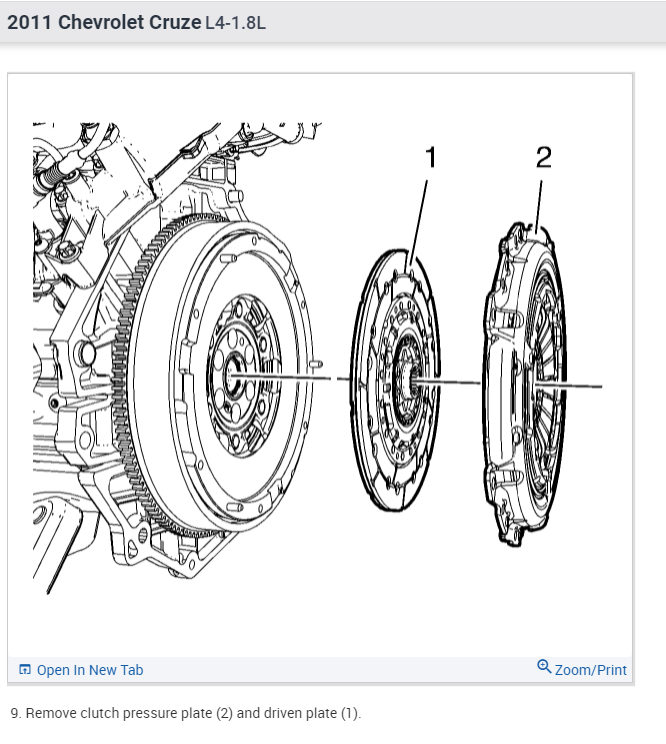 2011 Chevrolet Cruze L4-1.8L

1

2

Open In New Tab

Zoom/Print

9. Remove clutch pressure plate (2) and driven plate (1).