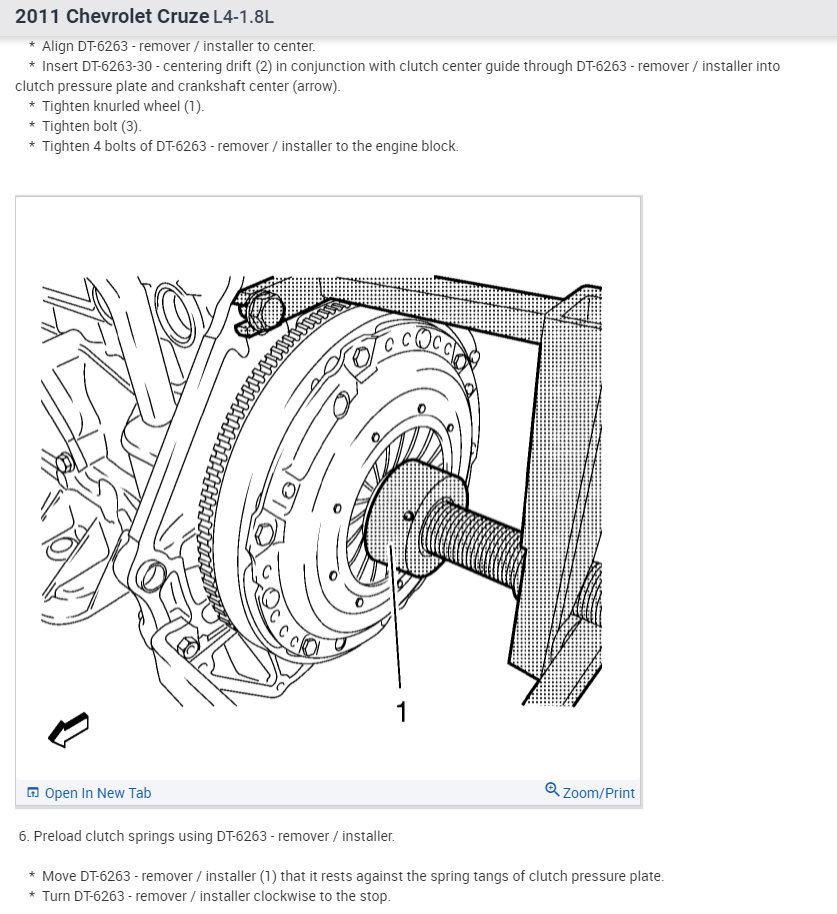 2011 Chevrolet Cruze L4-1.8L

* Align DT-6263 - remover / installer to center.
* Insert DT-6263-30 - centering drift (2) in conjunction with clutch center guide through DT-6263 - remover / installer into clutch pressure plate and crankshaft center (arrow).
* Tighten knurled wheel (1).
* Tighten bolt (3).
* Tighten 4 bolts of DT-6263 - remover / installer to the engine block.

1

Open In New Tab

Zoom/Print

6. Preload clutch springs using DT-6263 - remover / installer.

* Move DT-6263 - remover / installer (1) that it rests against the spring tangs of clutch pressure plate.
* Turn DT-6263 - remover / installer clockwise to the stop.