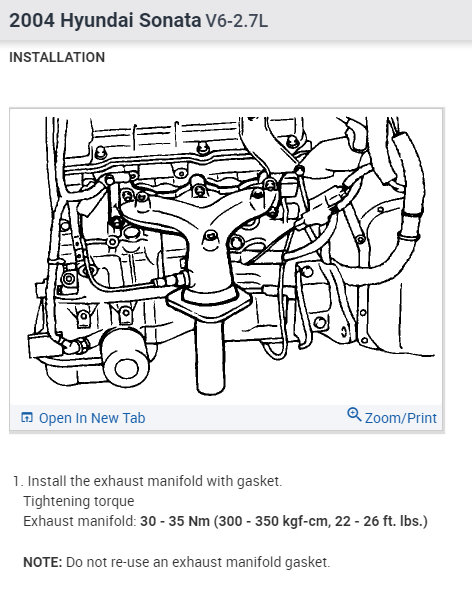 2004 Hyundai Sonata V6-2.7L

INSTALLATION

Open In New Tab

Zoom/Print

1. Install the exhaust manifold with gasket.
Tightening torque
Exhaust manifold: 30 - 35 Nm (300 - 350 kgf-cm, 22 - 26 ft. lbs.)

NOTE: Do not re-use an exhaust manifold gasket.