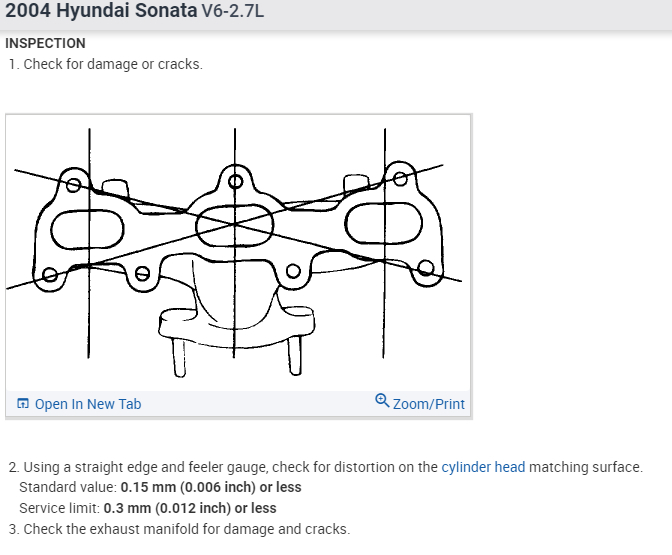 2004 Hyundai Sonata V6-2.7L

INSPECTION

1. Check for damage or cracks.

Open In New Tab

Zoom/Print

2. Using a straight edge and feeler gauge, check for distortion on the cylinder head matching surface.
Standard value: 0.15 mm (0.006 inch) or less
Service limit: 0.3 mm (0.012 inch) or less

3. Check the exhaust manifold for damage and cracks.