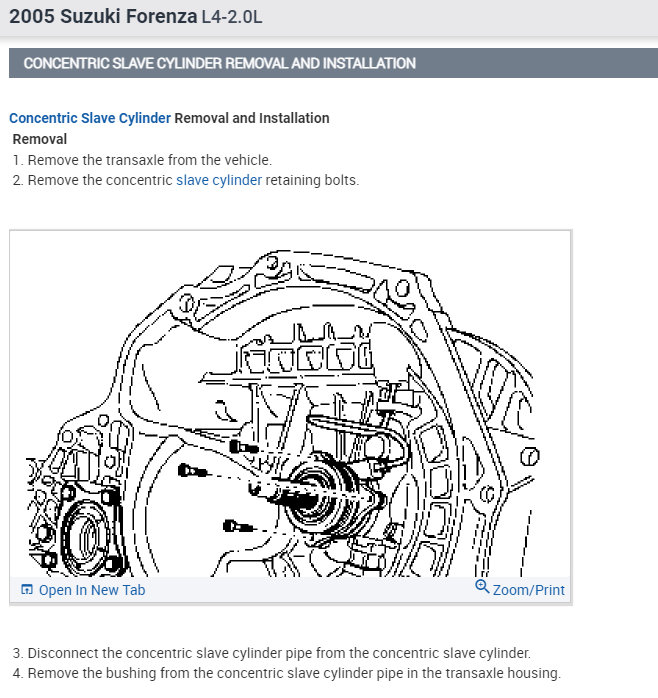 2005 Suzuki Forenza L4-2.0L

CONCENTRIC SLAVE CYLINDER REMOVAL AND INSTALLATION

Concentric Slave Cylinder Removal and Installation

Removal

1. Remove the transaxle from the vehicle.
2. Remove the concentric slave cylinder retaining bolts.

Open In New Tab

Zoom/Print

3. Disconnect the concentric slave cylinder pipe from the concentric slave cylinder.
4. Remove the bushing from the concentric slave cylinder pipe in the transaxle housing.