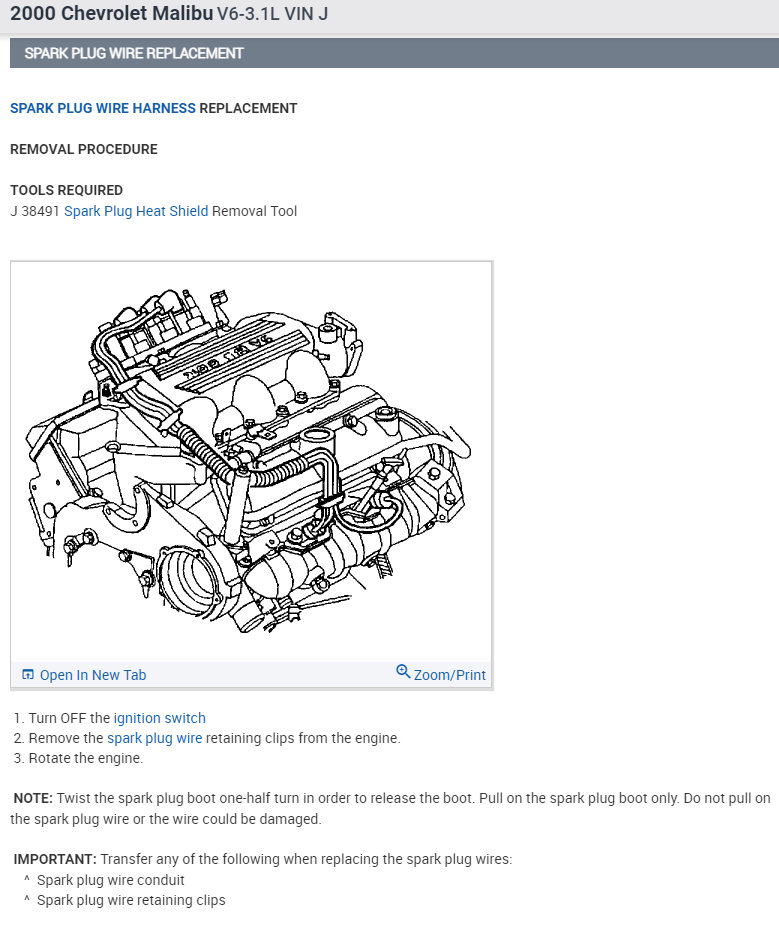 2000 Chevrolet Malibu V6-3.1L VIN J

SPARK PLUG WIRE REPLACEMENT

SPARK PLUG WIRE HARNESS REPLACEMENT

REMOVAL PROCEDURE

TOOLS REQUIRED
J 38491 Spark Plug Heat Shield Removal Tool

Open In New Tab
Zoom/Print

1. Turn OFF the ignition switch
2. Remove the spark plug wire retaining clips from the engine.
3. Rotate the engine.

NOTE: Twist the spark plug boot one-half turn in order to release the boot. Pull on the spark plug boot only. Do not pull on the spark plug wire or the wire could be damaged.

IMPORTANT: Transfer any of the following when replacing the spark plug wires:
^ Spark plug wire conduit
^ Spark plug wire retaining clips