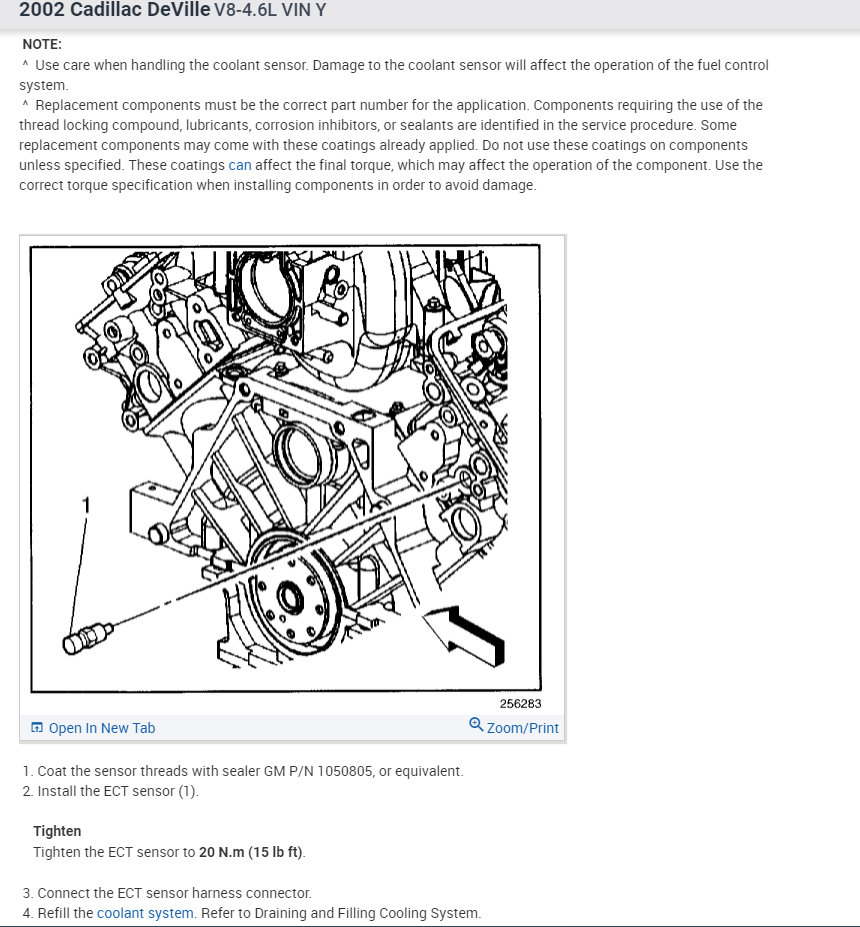 2002 Cadillac DeVille V8-4.6L VIN Y

NOTE:
^ Use care when handling the coolant sensor. Damage to the coolant sensor will affect the operation of the fuel control system.
^ Replacement components must be the correct part number for the application. Components requiring the use of the thread locking compound, lubricants, corrosion inhibitors, or sealants are identified in the service procedure. Some replacement components may come with these coatings already applied. Do not use these coatings on components unless specified. These coatings can affect the final torque, which may affect the operation of the component. Use the correct torque specification when installing components in order to avoid damage.

1

256283

Open In New Tab

Zoom/Print

1. Coat the sensor threads with sealer GM P/N 1050805, or equivalent.
2. Install the ECT sensor (1).

Tighten
Tighten the ECT sensor to 20 N.m (15 lb ft).

3. Connect the ECT sensor harness connector.
4. Refill the coolant system. Refer to Draining and Filling Cooling System.