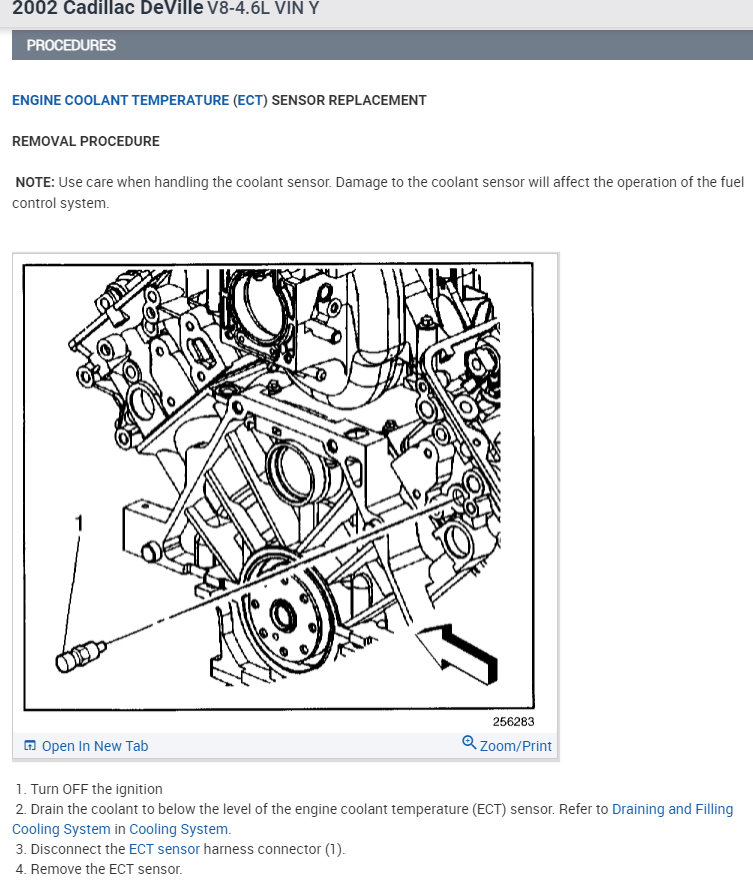 2002 Cadillac DeVille V8-4.6L VIN Y

PROCEDURES

ENGINE COOLANT TEMPERATURE (ECT) SENSOR REPLACEMENT

REMOVAL PROCEDURE

NOTE: Use care when handling the coolant sensor. Damage to the coolant sensor will affect the operation of the fuel control system.

1

256283

Open In New Tab

Zoom/Print

1. Turn OFF the ignition
2. Drain the coolant to below the level of the engine coolant temperature (ECT) sensor. Refer to Draining and Filling Cooling System in Cooling System.
3. Disconnect the ECT sensor harness connector (1).
4. Remove the ECT sensor.