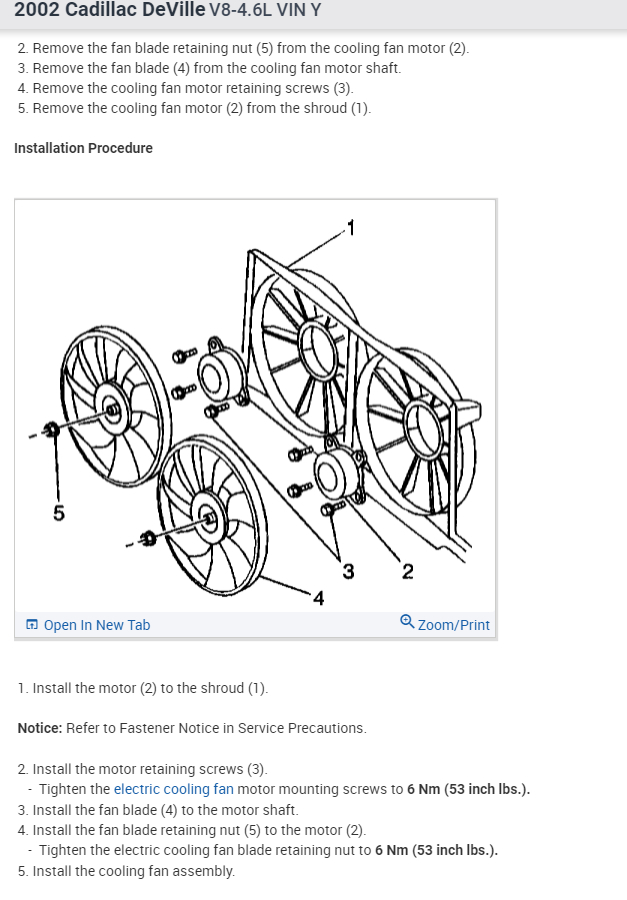 2002 Cadillac DeVille V8-4.6L VIN Y

2. Remove the fan blade retaining nut (5) from the cooling fan motor (2).
3. Remove the fan blade (4) from the cooling fan motor shaft.
4. Remove the cooling fan motor retaining screws (3).
5. Remove the cooling fan motor (2) from the shroud (1).

Installation Procedure

1
5
3
2
4

Open In New Tab
Zoom/Print

1. Install the motor (2) to the shroud (1).

Notice: Refer to Fastener Notice in Service Precautions.

2. Install the motor retaining screws (3).
- Tighten the electric cooling fan motor mounting screws to 6 Nm (53 inch lbs.).
3. Install the fan blade (4) to the motor shaft.
4. Install the fan blade retaining nut (5) to the motor (2).
- Tighten the electric cooling fan blade retaining nut to 6 Nm (53 inch lbs.).
5. Install the cooling fan assembly.