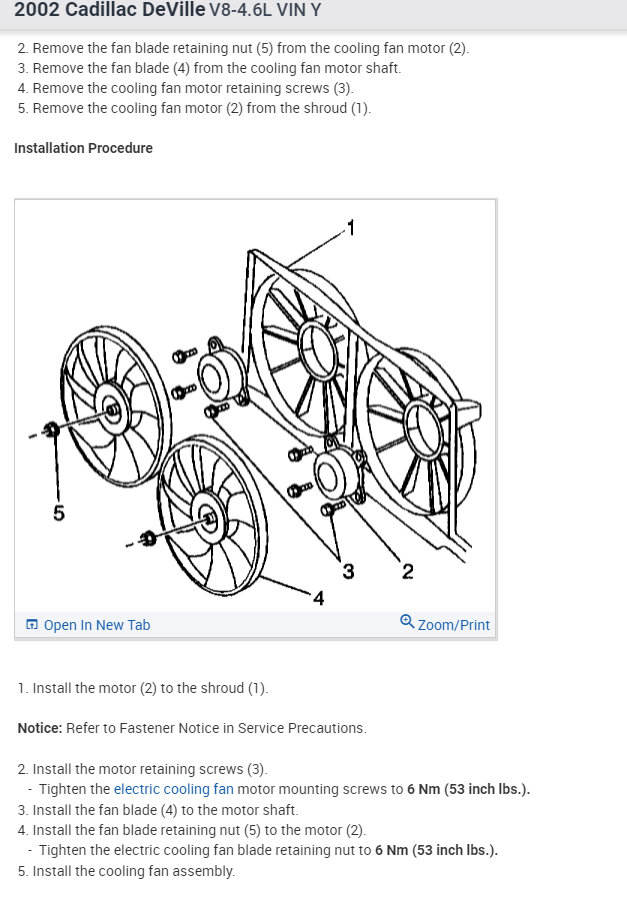 2002 Cadillac DeVille V8-4.6L VIN Y

2. Remove the fan blade retaining nut (5) from the cooling fan motor (2).
3. Remove the fan blade (4) from the cooling fan motor shaft.
4. Remove the cooling fan motor retaining screws (3).
5. Remove the cooling fan motor (2) from the shroud (1).

Installation Procedure

1

5

3 2

4

Open In New Tab Zoom/Print

1. Install the motor (2) to the shroud (1).

Notice: Refer to Fastener Notice in Service Precautions.

2. Install the motor retaining screws (3).
- Tighten the electric cooling fan motor mounting screws to 6 Nm (53 inch lbs.).
3. Install the fan blade (4) to the motor shaft.
4. Install the fan blade retaining nut (5) to the motor (2).
- Tighten the electric cooling fan blade retaining nut to 6 Nm (53 inch lbs.).
5. Install the cooling fan assembly.