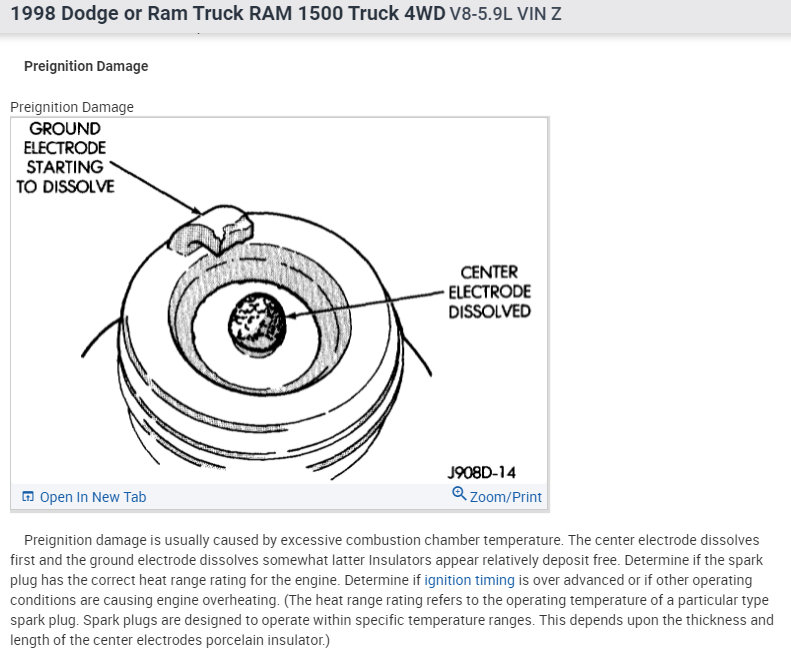 1998 Dodge or Ram Truck RAM 1500 Truck 4WD V8-5.9L VIN Z

Preignition Damage

Preignition Damage

GROUND ELECTRODE STARTING TO DISSOLVE

CENTER ELECTRODE DISSOLVED

J908D-14

Open In New Tab

Zoom/Print

Preignition damage is usually caused by excessive combustion chamber temperature. The center electrode dissolves first and the ground electrode dissolves somewhat latter Insulators appear relatively deposit free. Determine if the spark plug has the correct heat range rating for the engine. Determine if ignition timing is over advanced or if other operating conditions are causing engine overheating. (The heat range rating refers to the operating temperature of a particular type spark plug. Spark plugs are designed to operate within specific temperature ranges. This depends upon the thickness and length of the center electrodes porcelain insulator.)