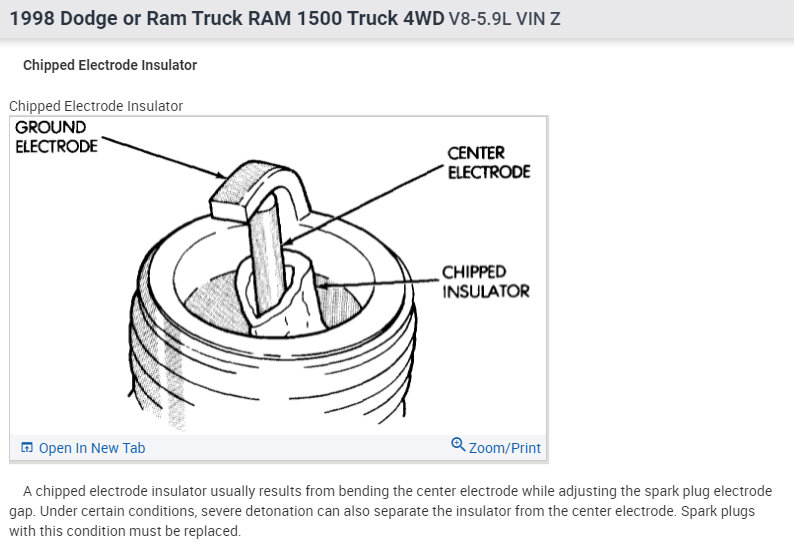 1998 Dodge or Ram Truck RAM 1500 Truck 4WD V8-5.9L VIN Z

Chipped Electrode Insulator

Chipped Electrode Insulator

GROUND ELECTRODE

CENTER ELECTRODE

CHIPPED INSULATOR

Open In New Tab

Zoom/Print

A chipped electrode insulator usually results from bending the center electrode while adjusting the spark plug electrode gap. Under certain conditions, severe detonation can also separate the insulator from the center electrode. Spark plugs with this condition must be replaced.