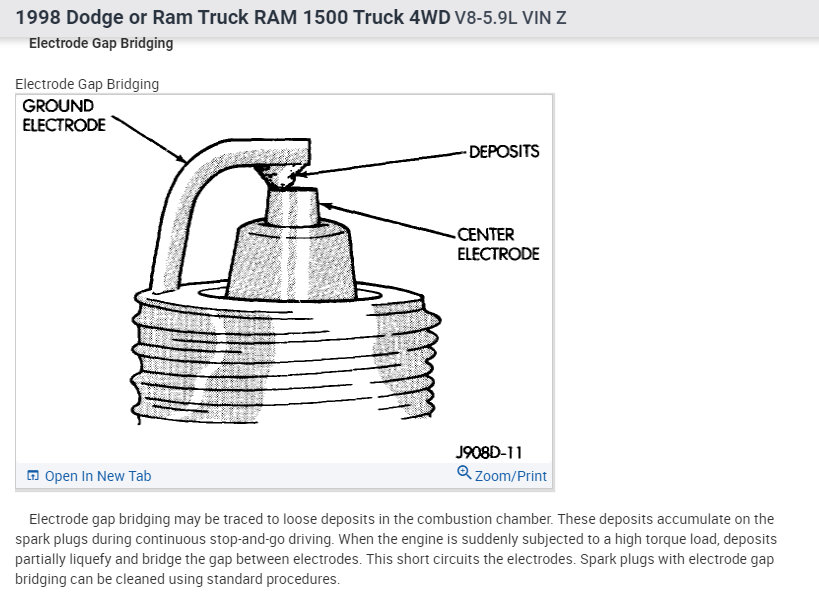 1998 Dodge or Ram Truck RAM 1500 Truck 4WD V8-5.9L VIN Z

Electrode Gap Bridging

Electrode Gap Bridging

GROUND ELECTRODE

DEPOSITS

CENTER ELECTRODE

J908D-11

Open In New Tab

Zoom/Print

Electrode gap bridging may be traced to loose deposits in the combustion chamber. These deposits accumulate on the spark plugs during continuous stop-and-go driving. When the engine is suddenly subjected to a high torque load, deposits partially liquefy and bridge the gap between electrodes. This short circuits the electrodes. Spark plugs with electrode gap bridging can be cleaned using standard procedures.